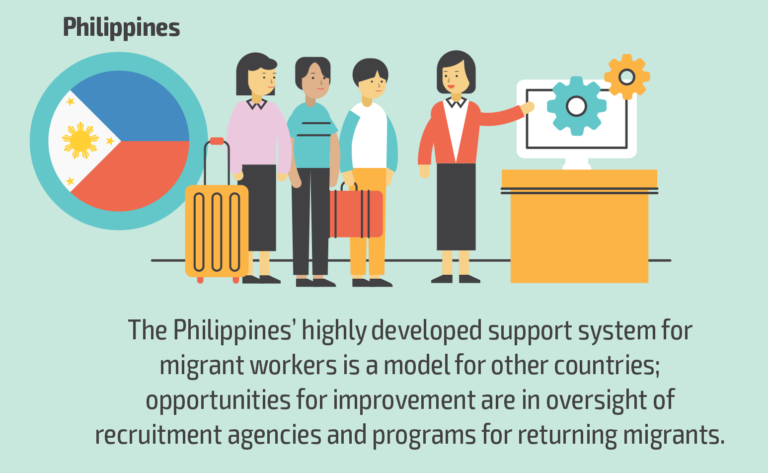 Philippines

The Philippines' highly developed support system for migrant workers is a model for other countries; opportunities for improvement are in oversight of recruitment agencies and programs for returning migrants.